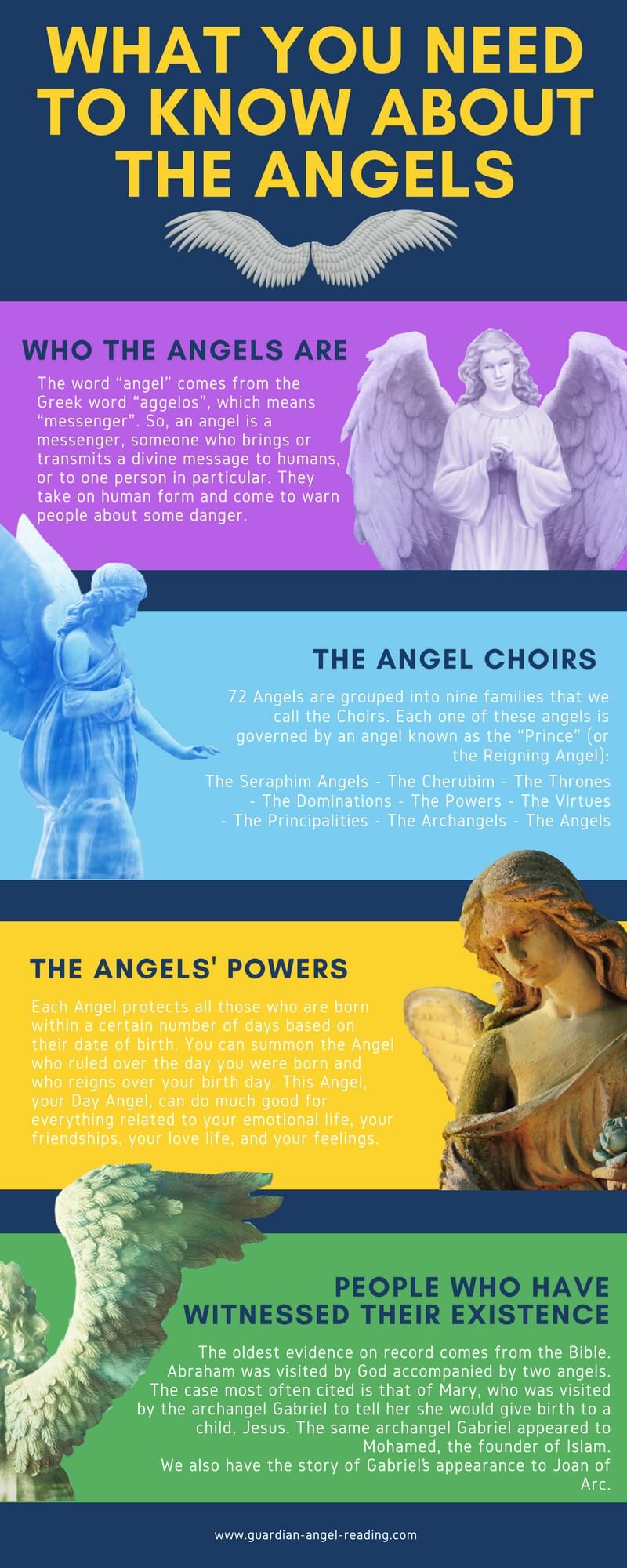 WHAT YOU NEED TO KNOW ABOUT THE ANGELS

WHO THE ANGELS ARE

The word “angel” comes from the Greek word “aggelos”, which means “messenger”. So, an angel is a messenger, someone who brings or transmits a divine message to humans, or to one person in particular. They take on human form and come to warn people about some danger.

THE ANGEL CHOIRS

72 Angels are grouped into nine families that we call the Choirs. Each one of these angels is governed by an angel known as the “Prince” (or the Reigning Angel):

The Seraphim Angels - The Cherubim - The Thrones - The Dominations - The Powers - The Virtues - The Principalities - The Archangels - The Angels

THE ANGELS' POWERS

Each Angel protects all those who are born within a certain number of days based on their date of birth. You can summon the Angel who ruled over the day you were born and who reigns over your birth day. This Angel, your Day Angel, can do much good for everything related to your emotional life, your friendships, your love life, and your feelings.

PEOPLE WHO HAVE WITNESSED THEIR EXISTENCE

The oldest evidence on record comes from the Bible. Abraham was visited by God accompanied by two angels. The case most often cited is that of Mary, who was visited by the archangel Gabriel to tell her she would give birth to a child, Jesus. The same archangel Gabriel appeared to Mohamed, the founder of Islam.
We also have the story of Gabriel's appearance to Joan of Arc.

www.guardian-angel-reading.com